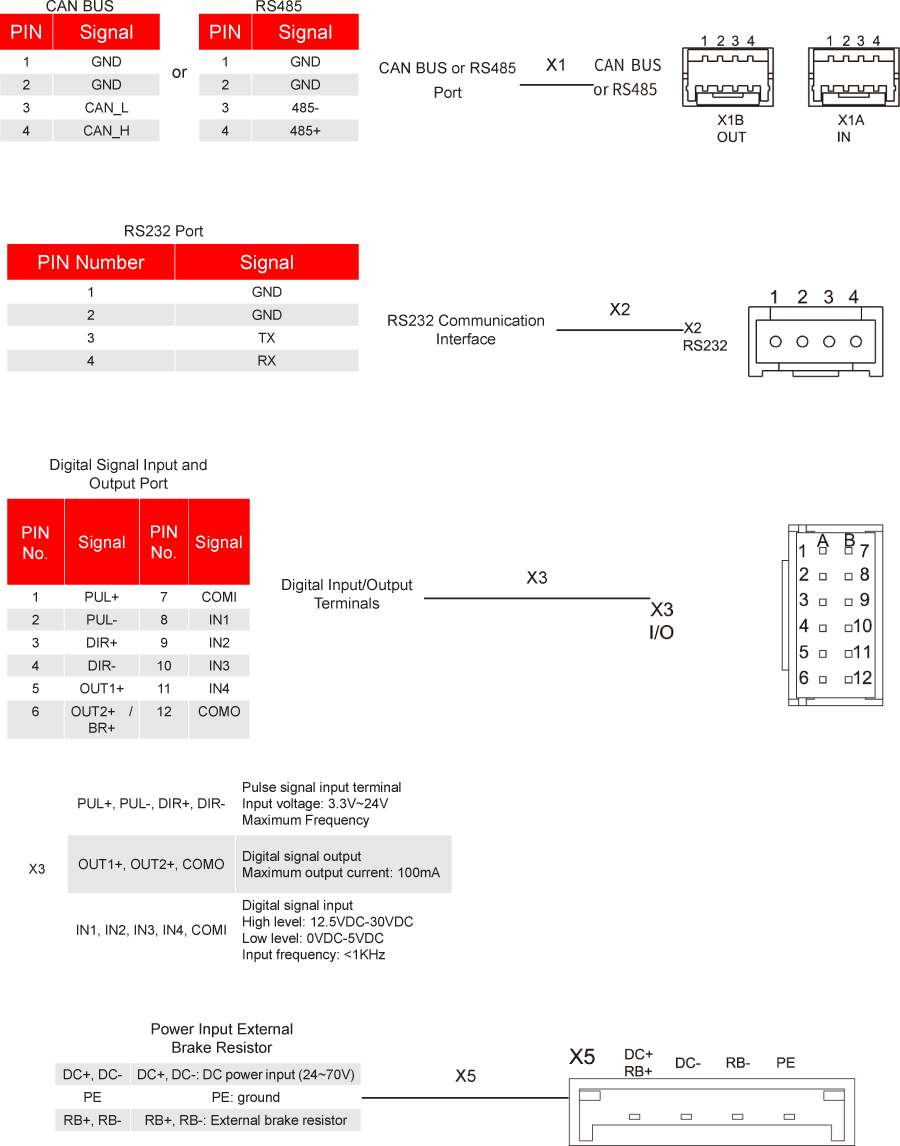 CAN BUS

| PIN | Signal |
|---|---|
| 1 | GND |
| 2 | GND |
| 3 | CAN_L |
| 4 | CAN_H |

or

RS485

| PIN | Signal |
|---|---|
| 1 | GND |
| 2 | GND |
| 3 | 485- |
| 4 | 485+ |

CAN BUS or RS485 Port

X1

CAN BUS or RS485

1 2 3 4
X1B OUT

1 2 3 4
X1A IN

RS232 Port

| PIN Number | Signal |
|---|---|
| 1 | GND |
| 2 | GND |
| 3 | TX |
| 4 | RX |

RS232 Communication Interface

X2

X2 RS232

1 2 3 4

Digital Signal Input and Output Port

| PIN No. | Signal | PIN No. | Signal |
|---|---|---|---|
| 1 | PUL+ | 7 | COMI |
| 2 | PUL- | 8 | IN1 |
| 3 | DIR+ | 9 | IN2 |
| 4 | DIR- | 10 | IN3 |
| 5 | OUT1+ | 11 | IN4 |
| 6 | OUT2+ / BR+ | 12 | COMO |

Digital Input/Output Terminals

X3

X3 I/O

A B
1 7
2 8
3 9
4 10
5 11
6 12

| X3 | PUL+, PUL-, DIR+, DIR- | Pulse signal input terminal Input voltage: 3.3V~24V Maximum Frequency |
|---|---|---|
| | OUT1+, OUT2+, COMO | Digital signal output Maximum output current: 100mA |
| | IN1, IN2, IN3, IN4, COMI | Digital signal input High level: 12.5VDC-30VDC Low level: 0VDC-5VDC Input frequency: <1KHz |

Power Input External Brake Resistor

| DC+, DC- | DC+, DC-: DC power input (24~70V) |
|---|---|
| PE | PE: ground |
| RB+, RB- | RB+, RB-: External brake resistor |

X5

X5

DC+ RB+ DC- RB- PE